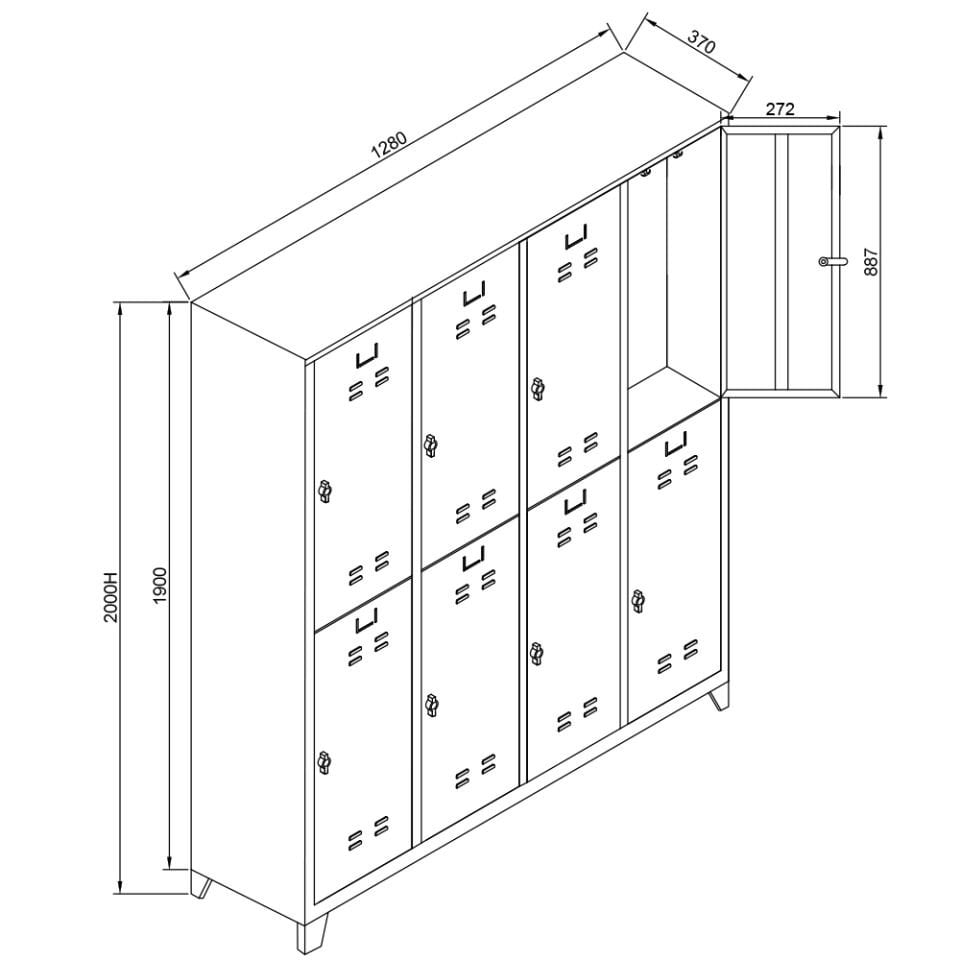 1280
370
272
887
2000H
1900